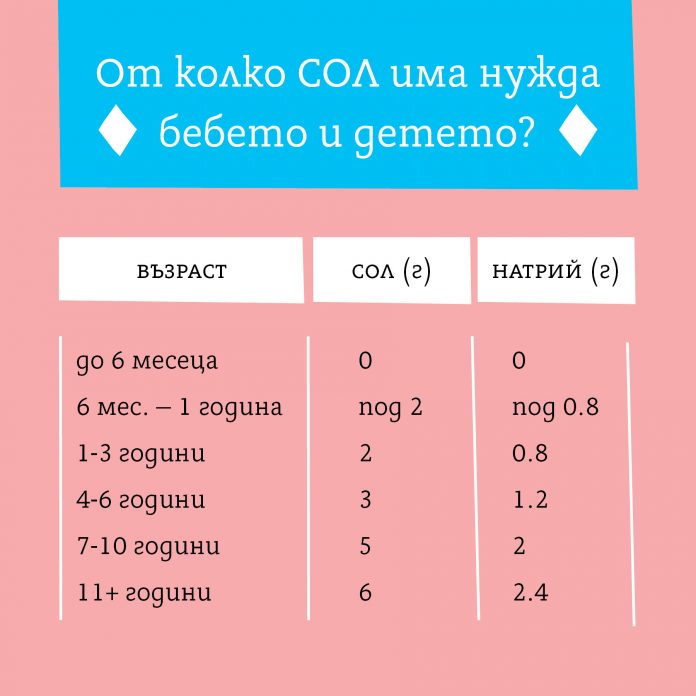 От колко СОЛ има нужда бебето и детето?

| ВЪЗРАСТ | СОЛ (г) | НАТРИЙ (г) |
|---|---|---|
| до 6 месеца | 0 | 0 |
| 6 мес. – 1 година | под 2 | под 0.8 |
| 1-3 години | 2 | 0.8 |
| 4-6 години | 3 | 1.2 |
| 7-10 години | 5 | 2 |
| 11+ години | 6 | 2.4 |